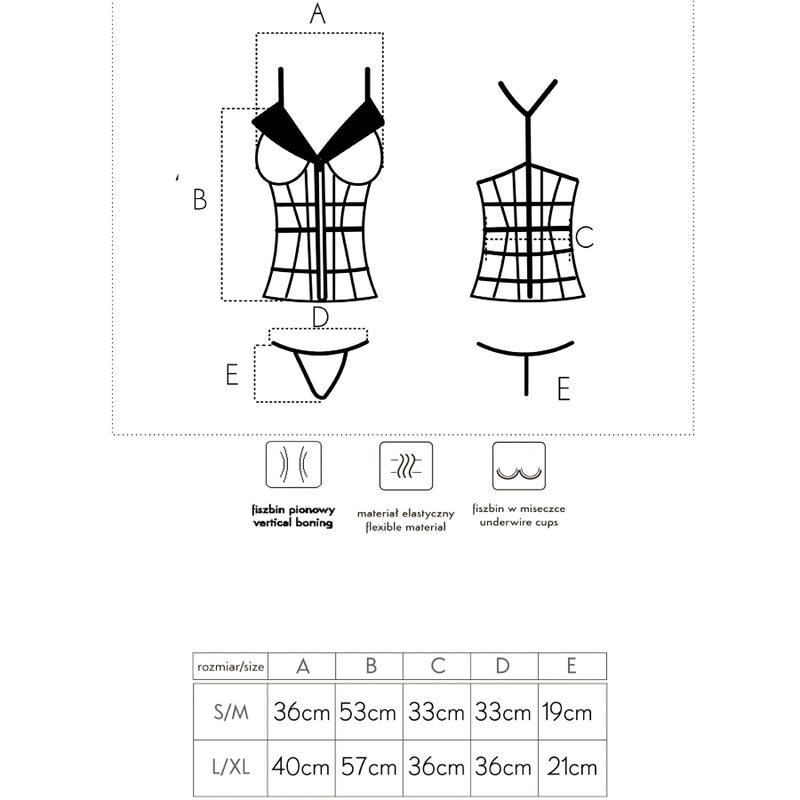 A

B

C

D

E

E

fiszbin pionowy
vertical boning

materiał elastyczny
flexible material

fiszbin w miseczce
underwire cups

| rozmiar/size | A | B | C | D | E |
|---|---|---|---|---|---|
| S/M | 36cm | 53cm | 33cm | 33cm | 19cm |
| L/XL | 40cm | 57cm | 36cm | 36cm | 21cm |